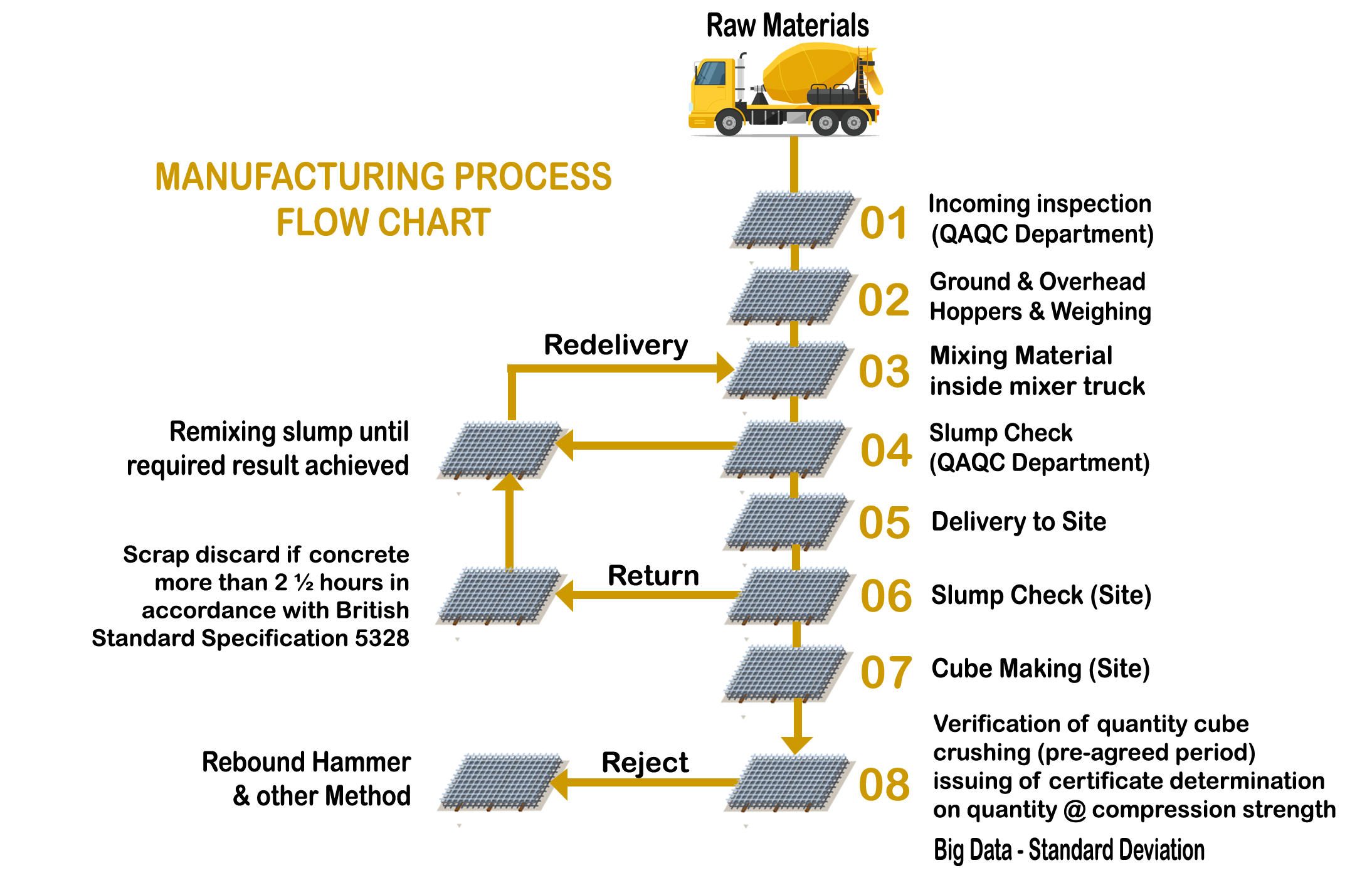 Raw Materials

MANUFACTURING PROCESS FLOW CHART

01 Incoming inspection (QAQC Department)

02 Ground & Overhead Hoppers & Weighing

Redelivery

03 Mixing Material inside mixer truck

Remixing slump until required result achieved

04 Slump Check (QAQC Department)

05 Delivery to Site

Scrap discard if concrete more than 2 ½ hours in accordance with British Standard Specification 5328

Return

06 Slump Check (Site)

07 Cube Making (Site)

Rebound Hammer & other Method

Reject

08 Verification of quantity cube crushing (pre-agreed period) issuing of certificate determination on quantity @ compression strength

Big Data - Standard Deviation